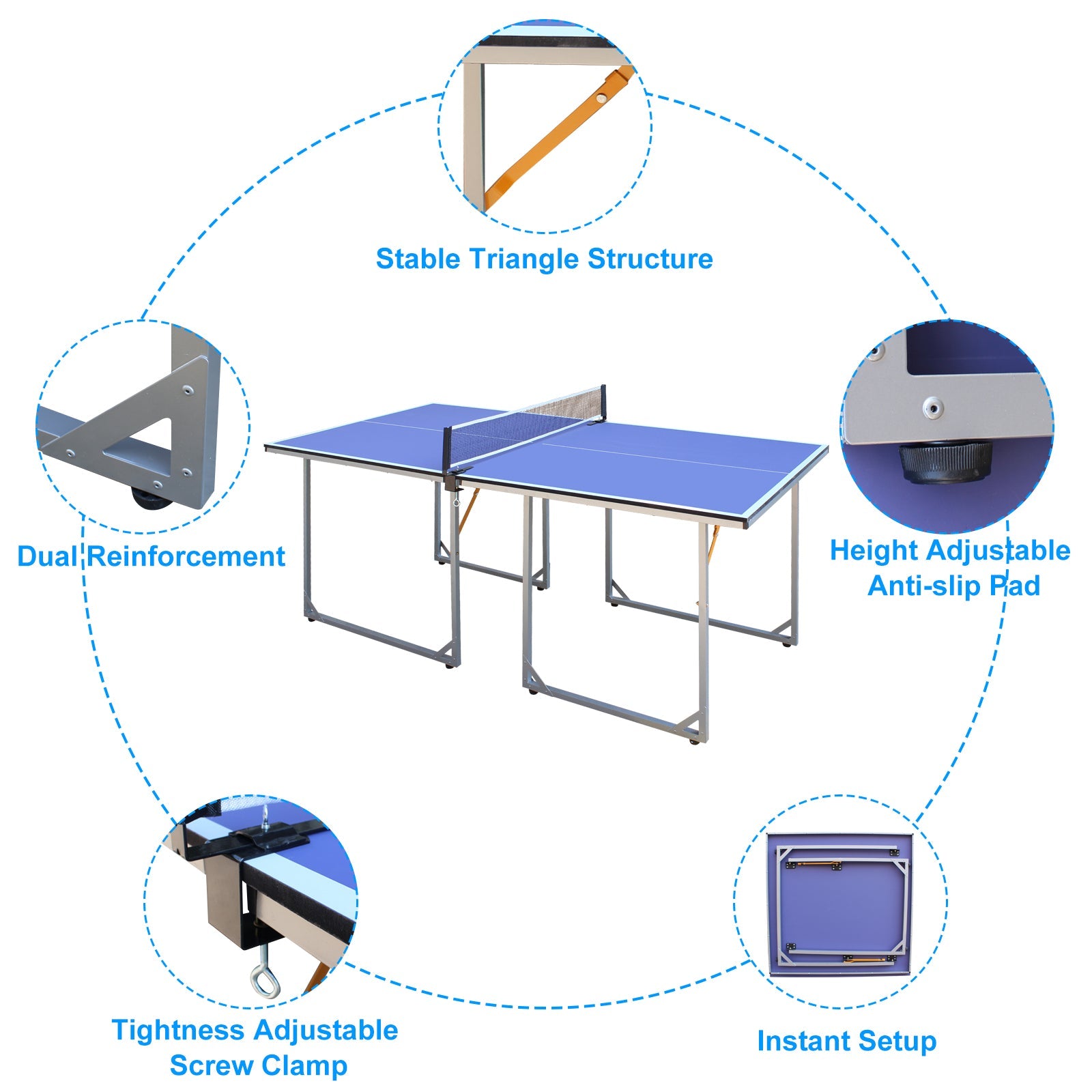 Stable Triangle Structure

Dual Reinforcement

Height Adjustable Anti-slip Pad

Tightness Adjustable Screw Clamp

Instant Setup