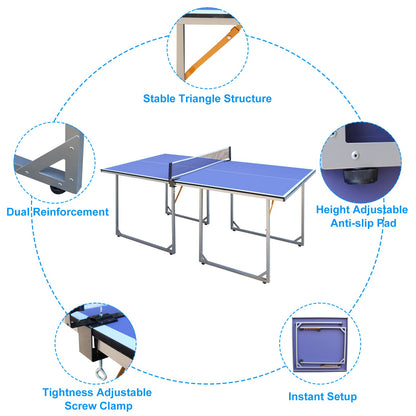 Stable Triangle Structure

Dual Reinforcement

Height Adjustable Anti-slip Pad

Tightness Adjustable Screw Clamp

Instant Setup